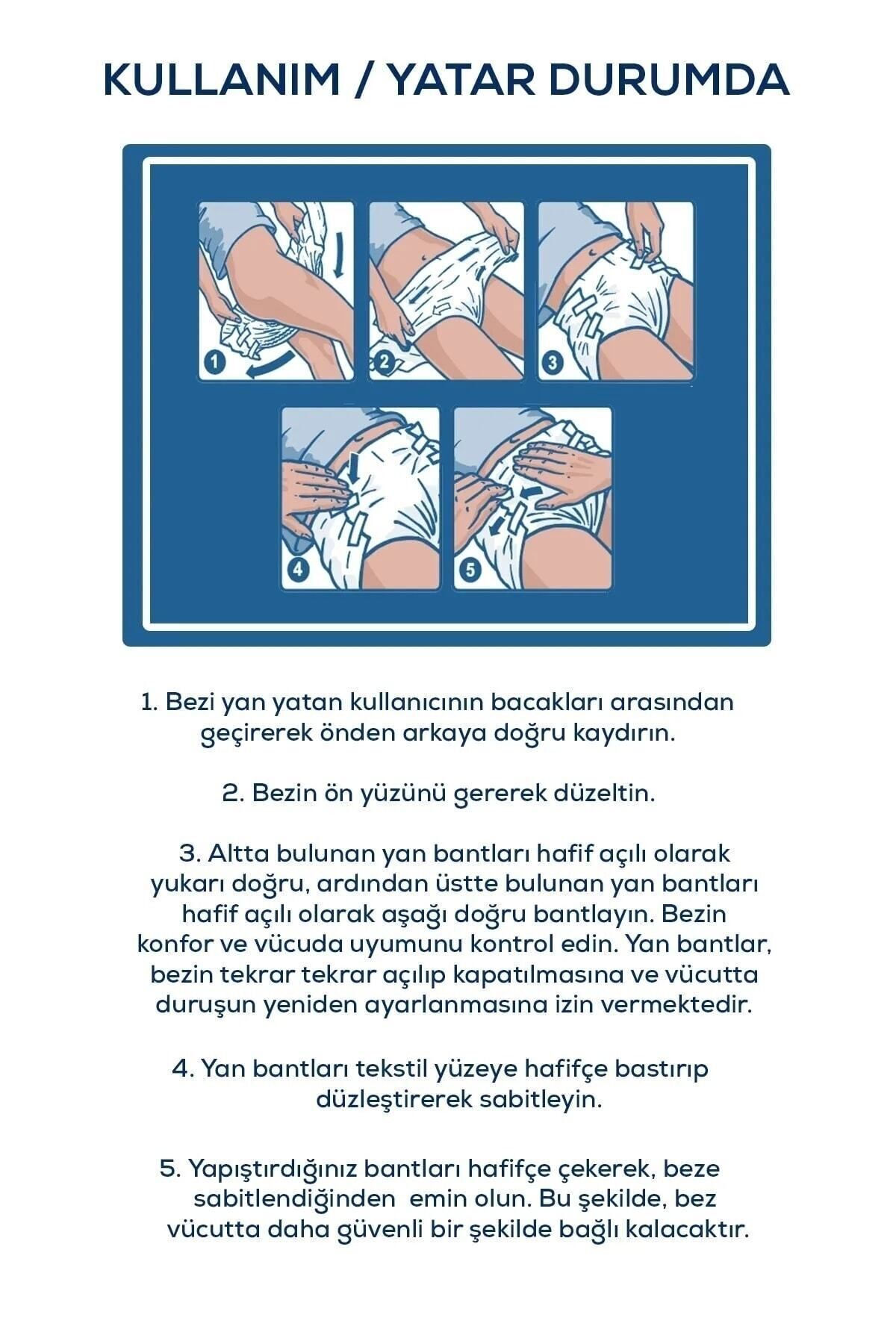 KULLANIM / YATAR DURUMDA

1

2

3

4

5

1. Bezi yan yatan kullanıcının bacakları arasından geçirerek önden arkaya doğru kaydırın.

2. Bezin ön yüzünü gererek düzeltin.

3. Altta bulunan yan bantları hafif açılı olarak yukarı doğru, ardından üstte bulunan yan bantları hafif açılı olarak aşağı doğru bantlayın. Bezin konfor ve vücuda uyumunu kontrol edin. Yan bantlar, bezin tekrar tekrar açılıp kapatılmasına ve vücutta duruşun yeniden ayarlanmasına izin vermektedir.

4. Yan bantları tekstil yüzeye hafifçe bastırıp düzleştirerek sabitleyin.

5. Yapıştırdığınız bantları hafifçe çekerek, beze sabitlendiğinden emin olun. Bu şekilde, bez vücutta daha güvenli bir şekilde bağlı kalacaktır.