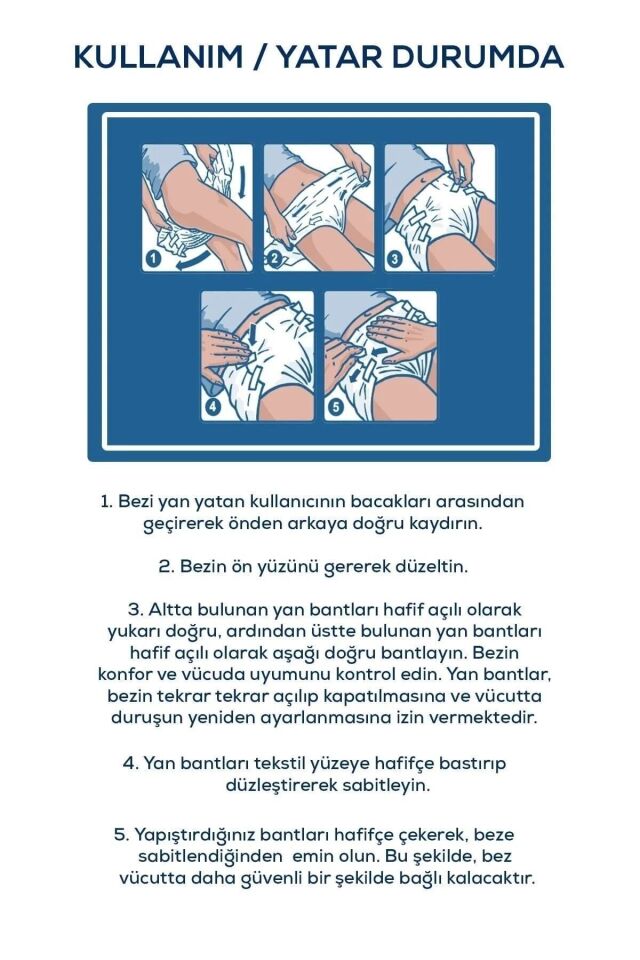 KULLANIM / YATAR DURUMDA

1

2

3

4

5

1. Bezi yan yatan kullanıcının bacakları arasından geçirerek önden arkaya doğru kaydırın.

2. Bezin ön yüzünü gererek düzeltin.

3. Altta bulunan yan bantları hafif açılı olarak yukarı doğru, ardından üstte bulunan yan bantları hafif açılı olarak aşağı doğru bantlayın. Bezin konfor ve vücuda uyumunu kontrol edin. Yan bantlar, bezin tekrar tekrar açılıp kapatılmasına ve vücutta duruşun yeniden ayarlanmasına izin vermektedir.

4. Yan bantları tekstil yüzeye hafifçe bastırıp düzleştirerek sabitleyin.

5. Yapıştırdığınız bantları hafifçe çekerek, beze sabitlendiğinden emin olun. Bu şekilde, bez vücutta daha güvenli bir şekilde bağlı kalacaktır.