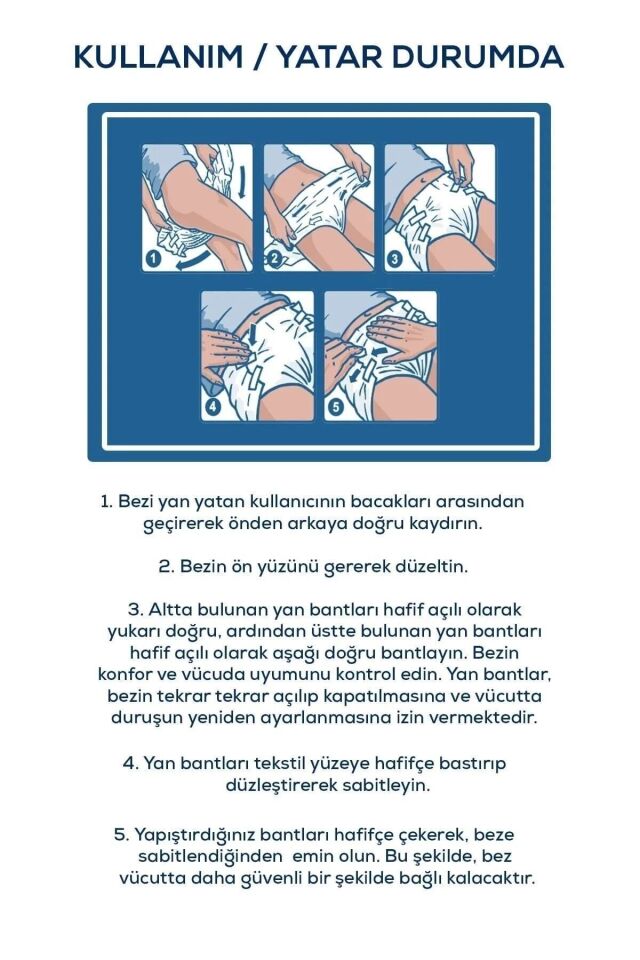 KULLANIM / YATAR DURUMDA

1

2

3

4

5

1. Bezi yan yatan kullanıcının bacakları arasından geçirerek önden arkaya doğru kaydırın.

2. Bezin ön yüzünü gererek düzeltin.

3. Altta bulunan yan bantları hafif açılı olarak yukarı doğru, ardından üstte bulunan yan bantları hafif açılı olarak aşağı doğru bantlayın. Bezin konfor ve vücuda uyumunu kontrol edin. Yan bantlar, bezin tekrar tekrar açılıp kapatılmasına ve vücutta duruşun yeniden ayarlanmasına izin vermektedir.

4. Yan bantları tekstil yüzeye hafifçe bastırıp düzleştirerek sabitleyin.

5. Yapıştırdığınız bantları hafifçe çekerek, beze sabitlendiğinden emin olun. Bu şekilde, bez vücutta daha güvenli bir şekilde bağlı kalacaktır.