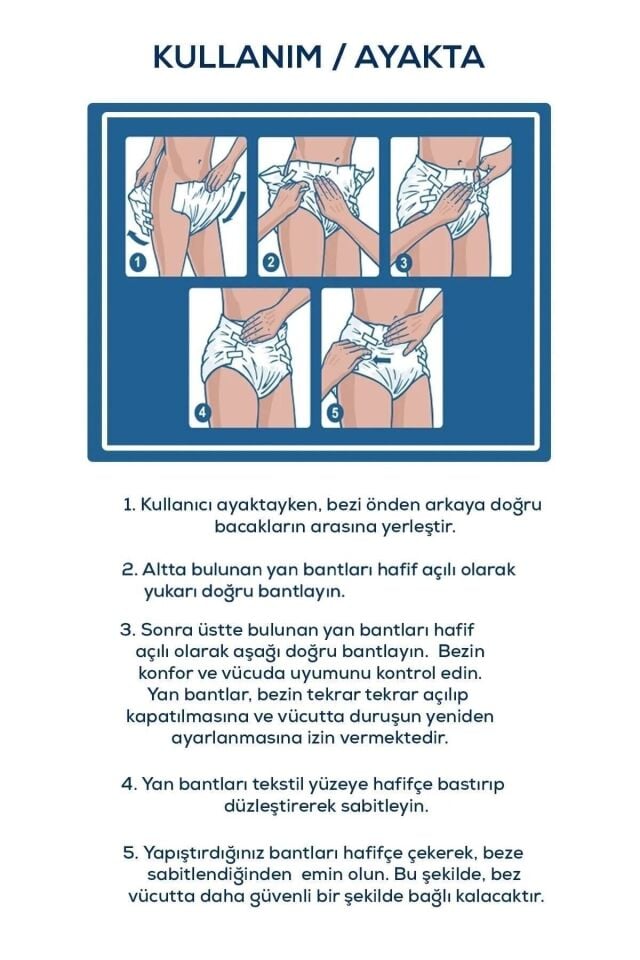 KULLANIM / AYAKTA

1

2

3

4

5

1. Kullanıcı ayaktayken, bezi önden arkaya doğru bacakların arasına yerleştir.

2. Altta bulunan yan bantları hafif açılı olarak yukarı doğru bantlayın.

3. Sonra üstte bulunan yan bantları hafif açılı olarak aşağı doğru bantlayın. Bezin konfor ve vücuda uyumunu kontrol edin. Yan bantlar, bezin tekrar tekrar açılıp kapatılmasına ve vücutta duruşun yeniden ayarlanmasına izin vermektedir.

4. Yan bantları tekstil yüzeye hafifçe bastırıp düzleştirerek sabitleyin.

5. Yapıştırdığınız bantları hafifçe çekerek, beze sabitlendiğinden emin olun. Bu şekilde, bez vücutta daha güvenli bir şekilde bağlı kalacaktır.